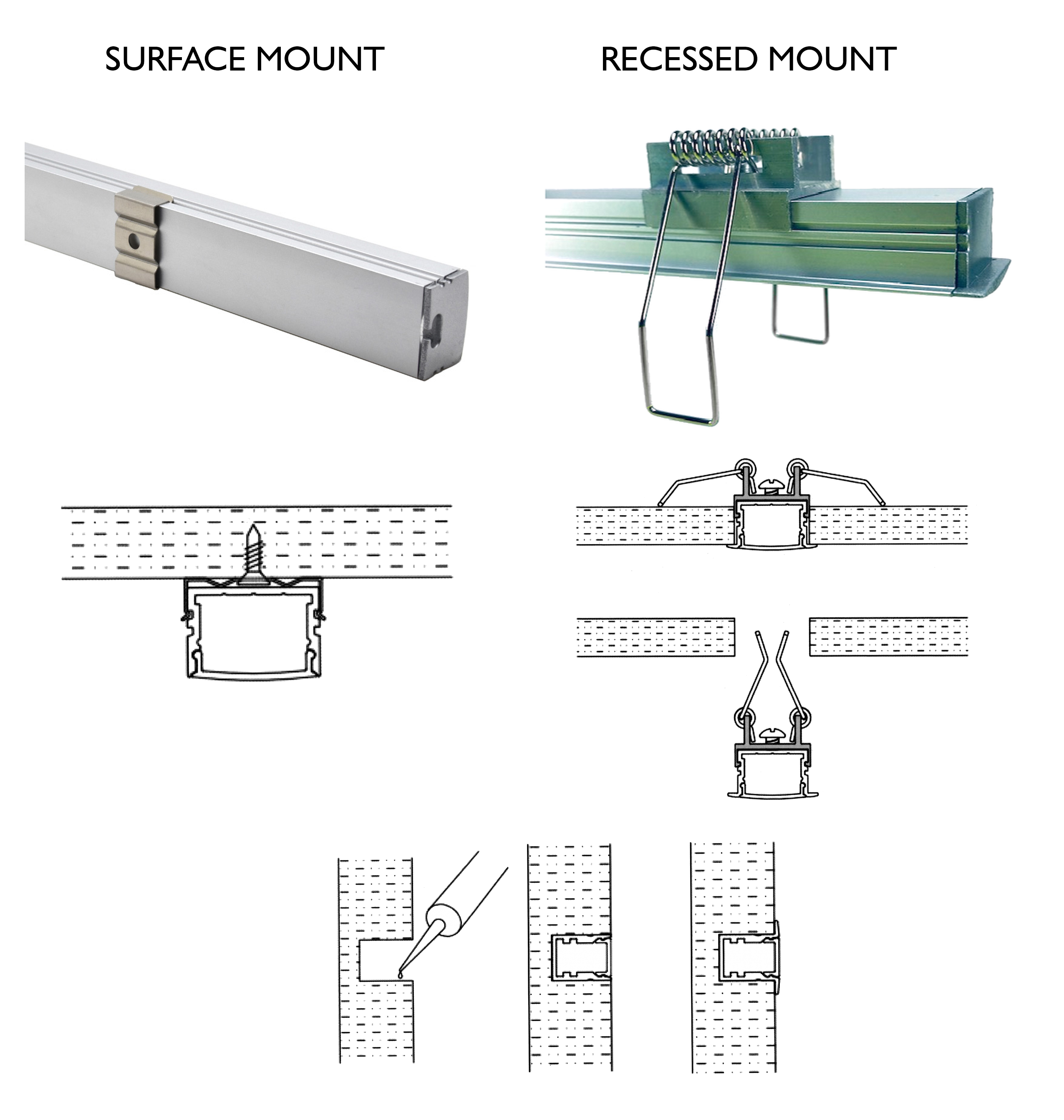 SURFACE MOUNT

RECESSED MOUNT